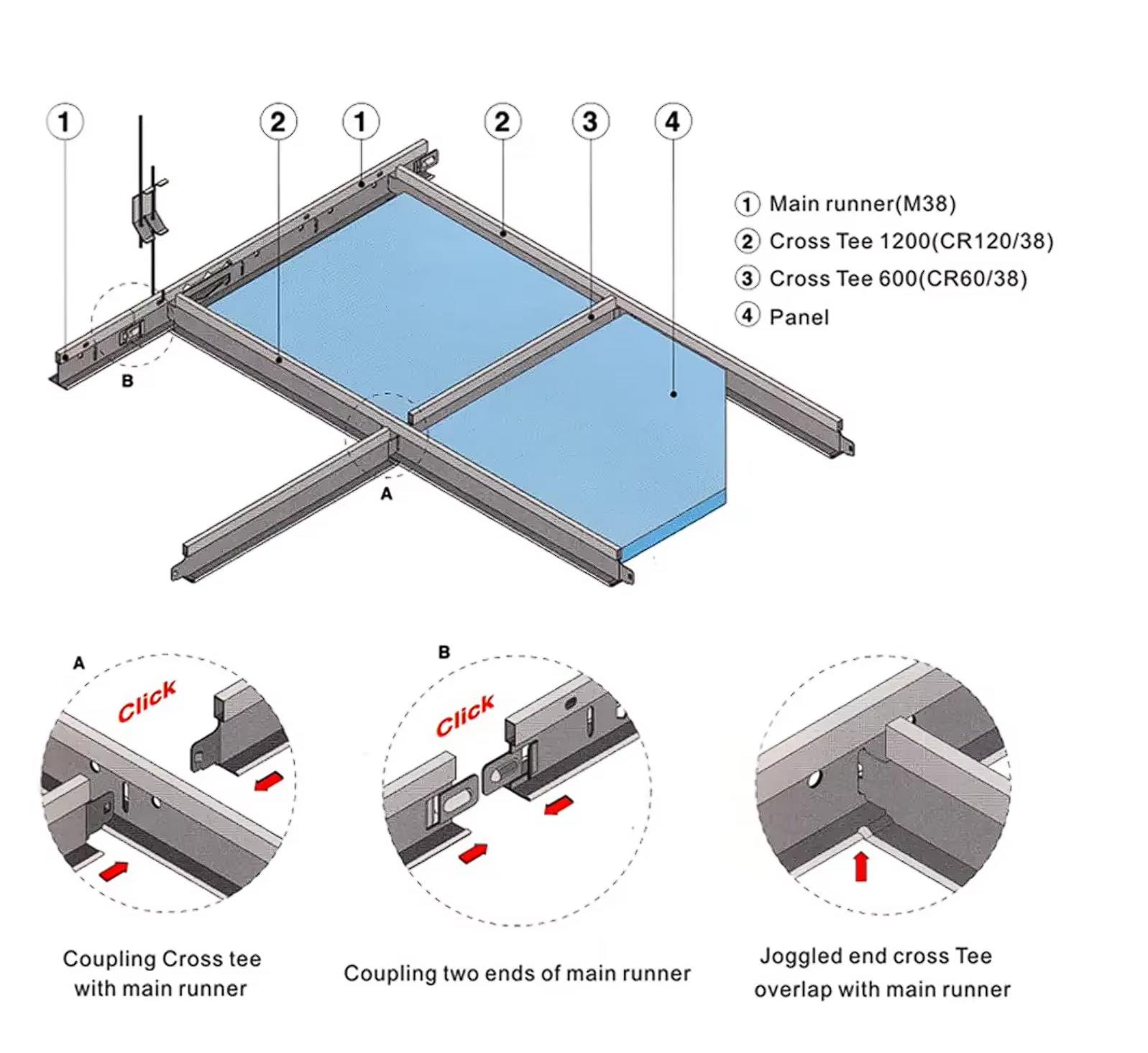 1 2 1 2 3 4

B

A

1 Main runner(M38)
2 Cross Tee 1200(CR120/38)
3 Cross Tee 600(CR60/38)
4 Panel

A

Click

B

Click

Coupling Cross tee with main runner

Coupling two ends of main runner

Joggled end cross Tee overlap with main runner